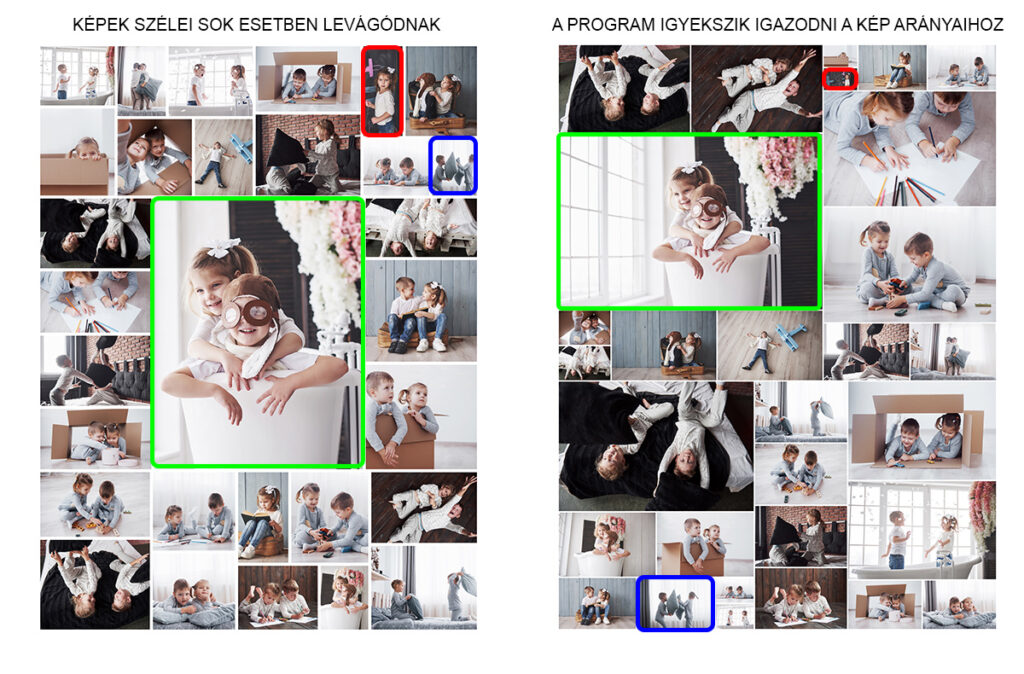 KÉPEK SZÉLEI SOK ESETBEN LEVÁGÓDNAK

A PROGRAM IGYEKSZIK IGAZODNI A KÉP ARÁNYAIHOZ